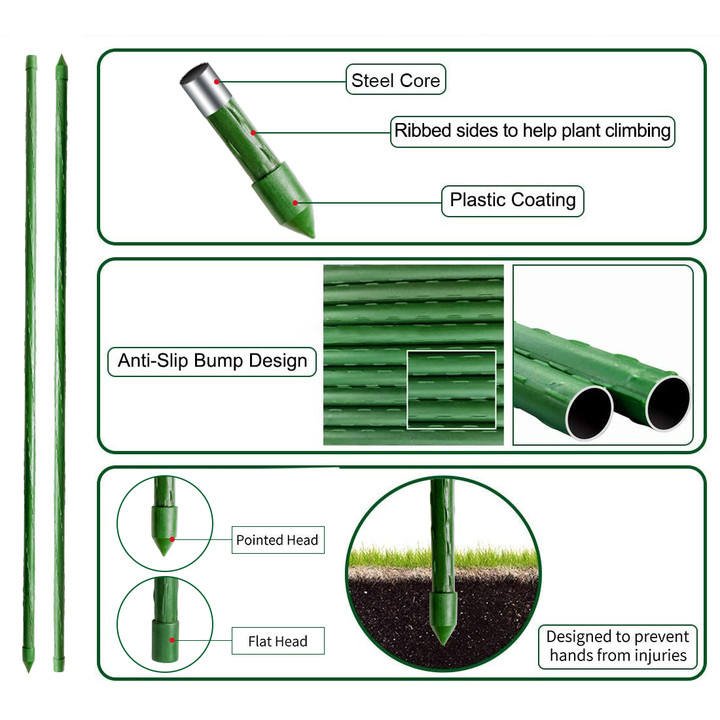 Steel Core

Ribbed sides to help plant climbing

Plastic Coating

Anti-Slip Bump Design

Pointed Head

Flat Head

Designed to prevent hands from injuries